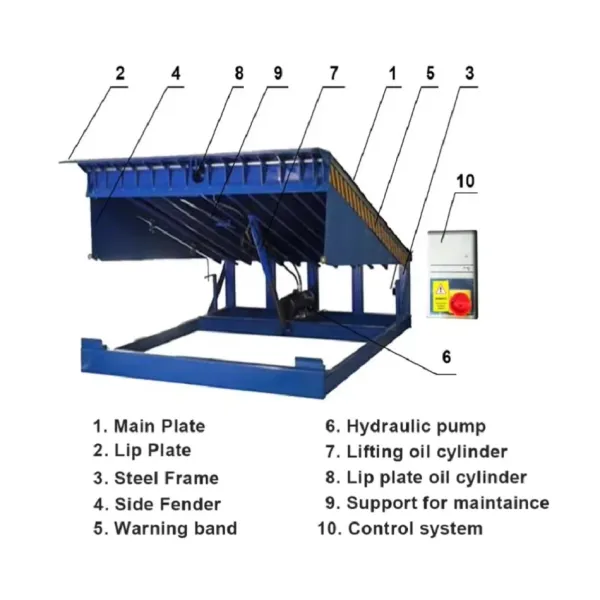 2 4 8 9 7 1 5 3

10

6

1. Main Plate
2. Lip Plate
3. Steel Frame
4. Side Fender
5. Warning band

6. Hydraulic pump
7. Lifting oil cylinder
8. Lip plate oil cylinder
9. Support for maintaince
10. Control system