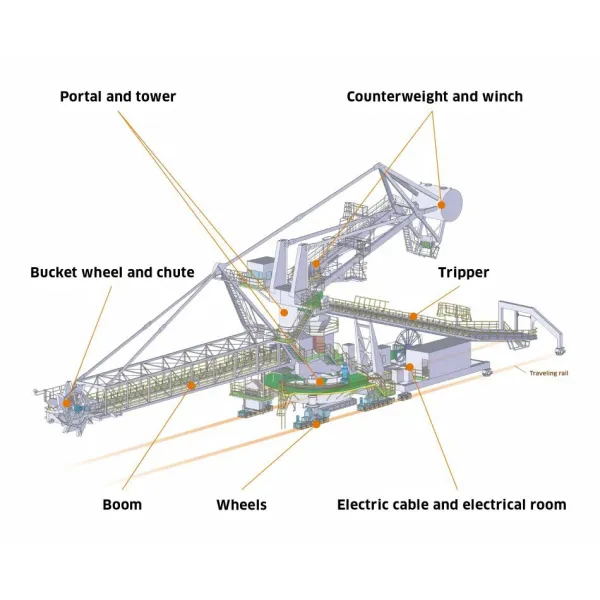 Portal and tower

Counterweight and winch

Bucket wheel and chute

Tripper

Traveling rail

Boom

Wheels

Electric cable and electrical room